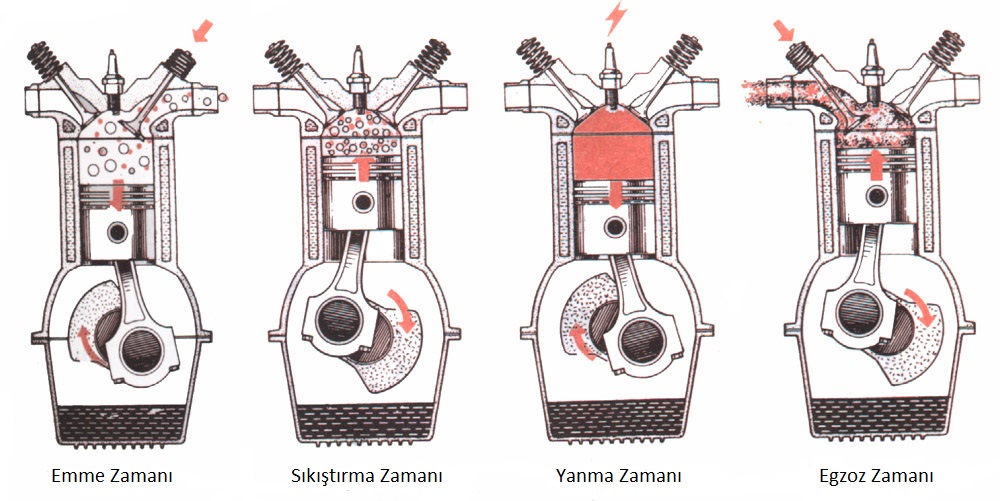 Emme Zamanı

Sıkıştırma Zamanı

Yanma Zamanı

Egzoz Zamanı